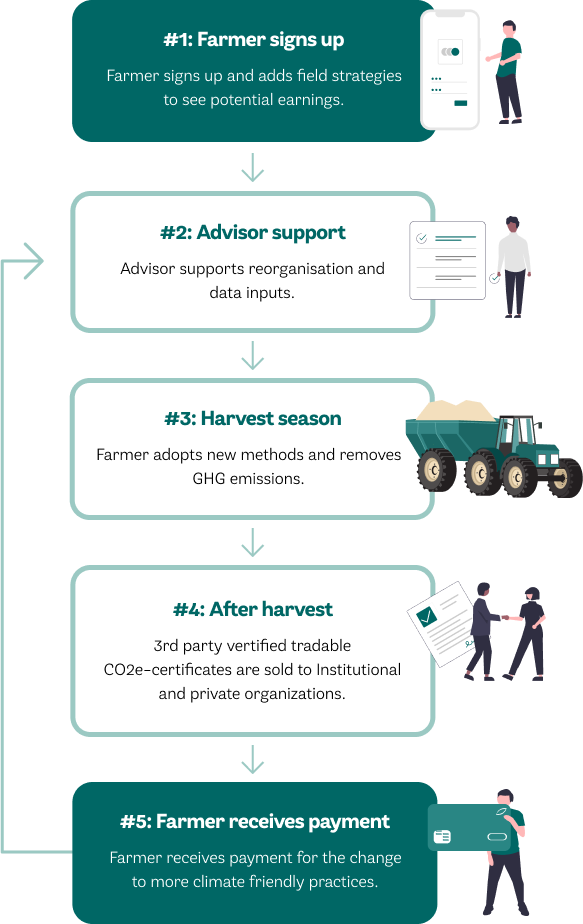 #1: Farmer signs up

Farmer signs up and adds field strategies to see potential earnings.

#2: Advisor support

Advisor supports reorganisation and data inputs.

#3: Harvest season

Farmer adopts new methods and removes GHG emissions.

#4: After harvest

3rd party vertified tradable CO2e-certificates are sold to Institutional and private organizations.

#5: Farmer receives payment

Farmer receives payment for the change to more climate friendly practices.